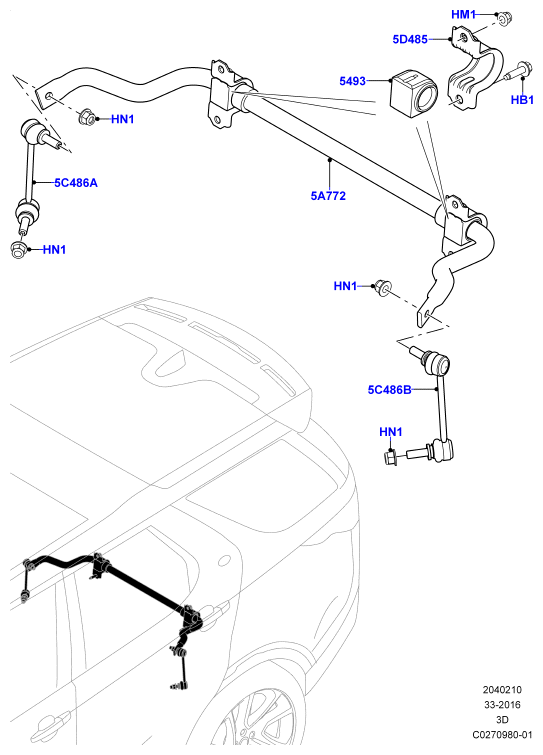 HM1
5D485
5493
HB1
HN1
5C486A
5A772
HN1
HN1
5C486B
HN1
2040210
33-2016
3D
C0270980-01