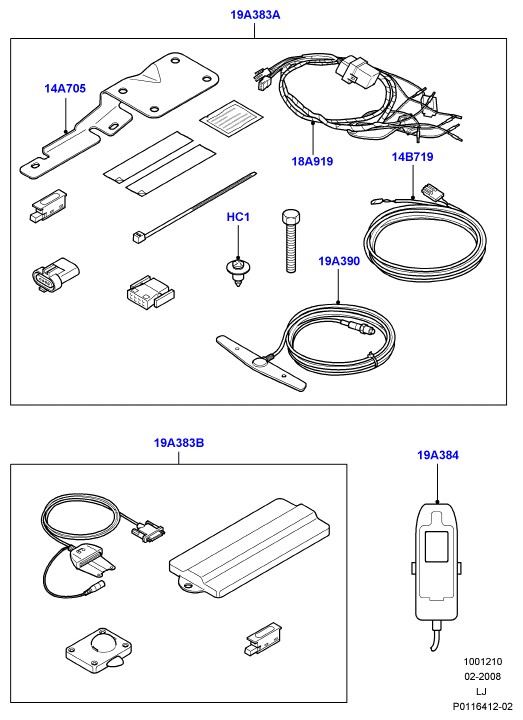 19A383A

14A705

18A919

14B719

HC1

19A390

19A383B

19A384

1001210
02-2008
LJ
P0116412-02