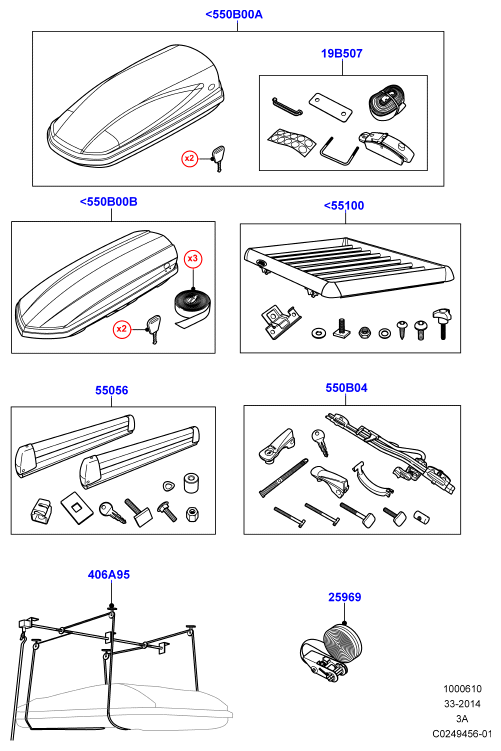 <550B00A

19B507

x2

<550B00B

x3

x2

<55100

55056

550B04

406A95

25969

1000610
33-2014
3A
C0249456-01