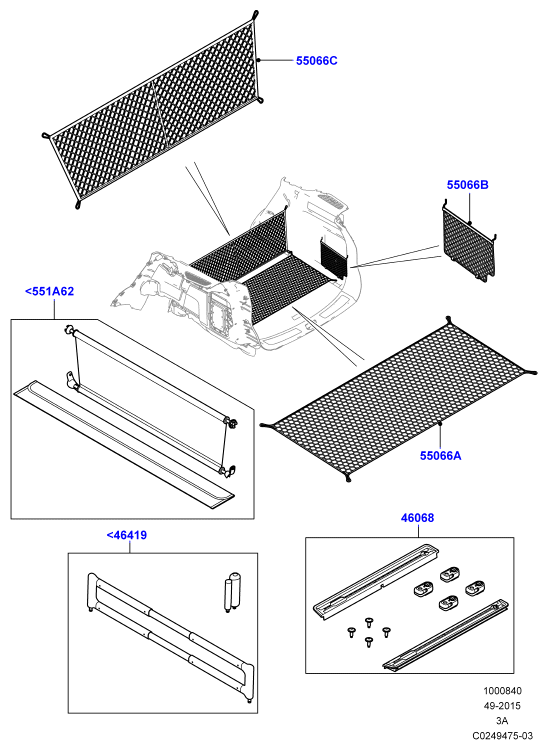 55066C

55066B

<551A62

55066A

<46419

46068

1000840
49-2015
3A
C0249475-03