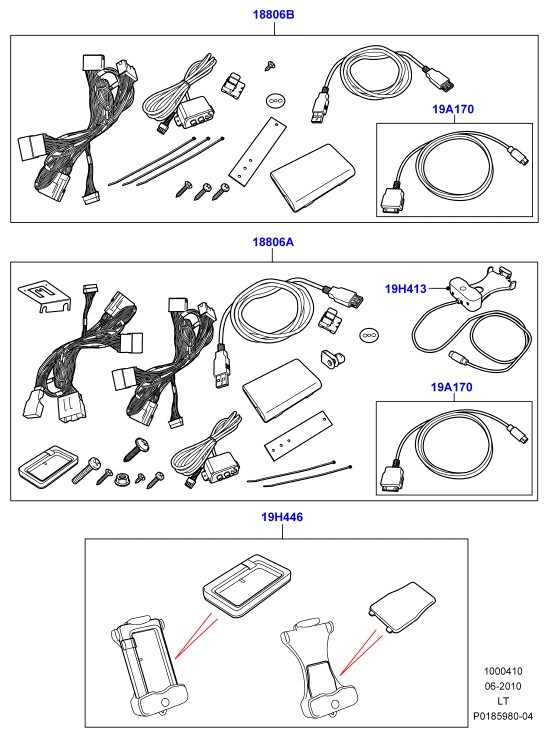 18806B

19A170

18806A

19H413

19A170

19H446

1000410
06-2010
LT
P0185980-04