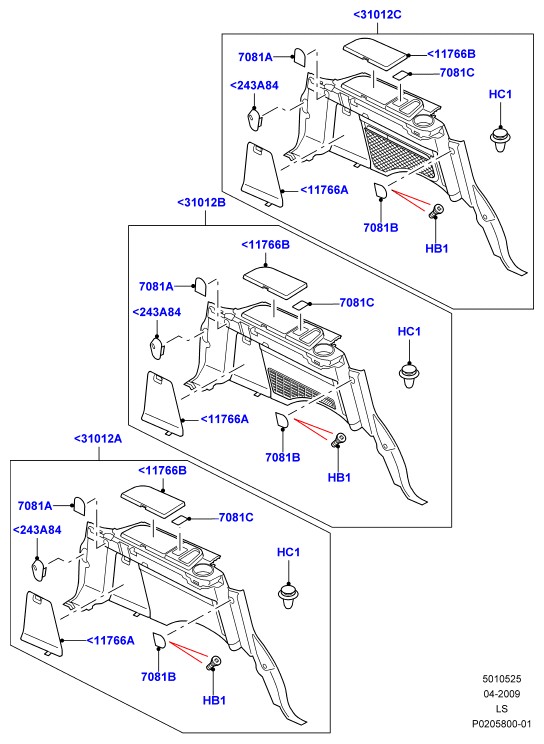 <31012C
7081A
<11766B
7081C
<243A84
HC1
<11766A
7081B
HB1

<31012B
<11766B
7081A
7081C
<243A84
HC1
<11766A
7081B
HB1

<31012A
<11766B
7081A
7081C
<243A84
HC1
<11766A
7081B
HB1

5010525
04-2009
LS
P0205800-01