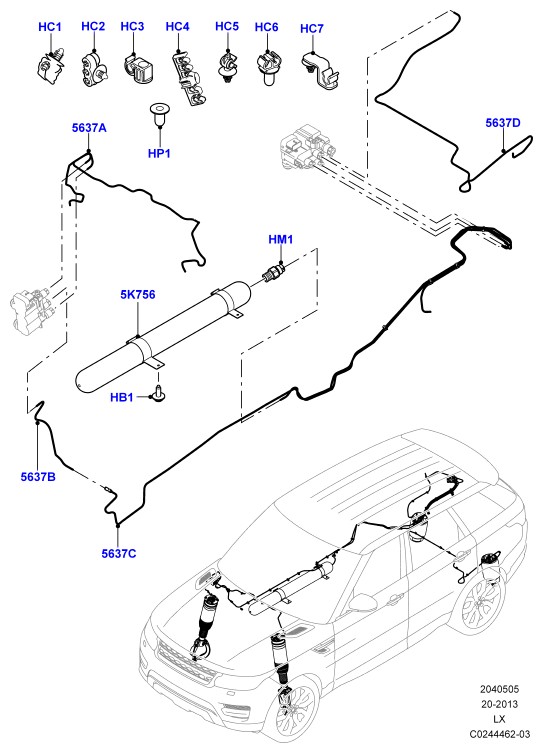 HC1
HC2
HC3
HC4
HC5
HC6
HC7
HP1
5637A
5637D
HM1
5K756
HB1
5637B
5637C
2040505
20-2013
LX
C0244462-03