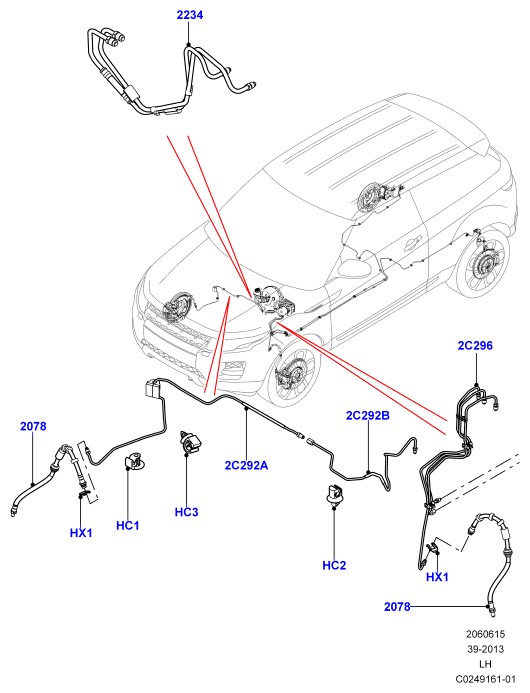 2234

2C296

2C292B

2078

2C292A

HX1

HC1

HC3

HC2

HX1

2078

2060615
39-2013
LH
C0249161-01