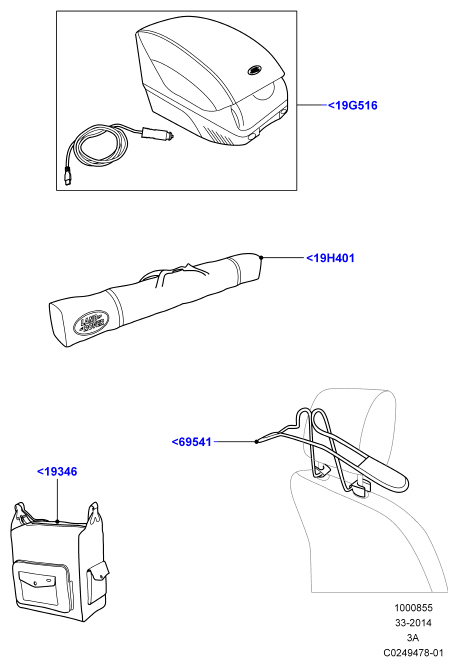 <19G516

<19H401

LAND ROVER

<69541

<19346

1000855
33-2014
3A
C0249478-01