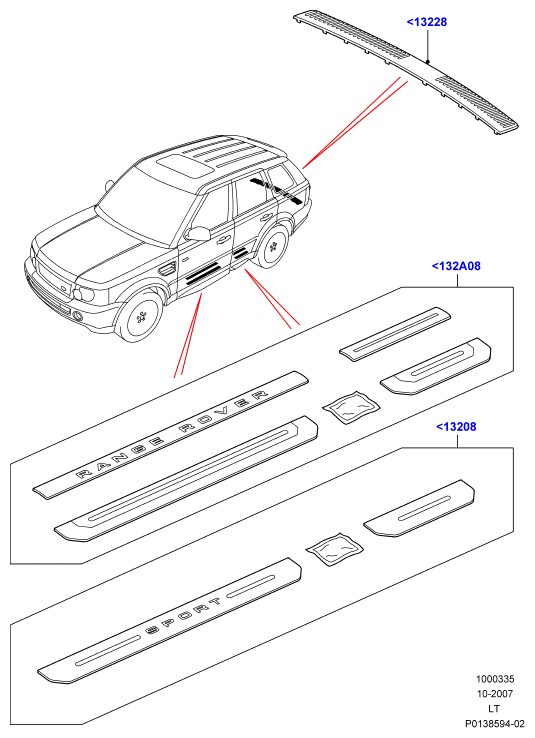 <13228

<132A08

RANGE ROVER

<13208

SPORT

1000335
10-2007
LT
P0138594-02