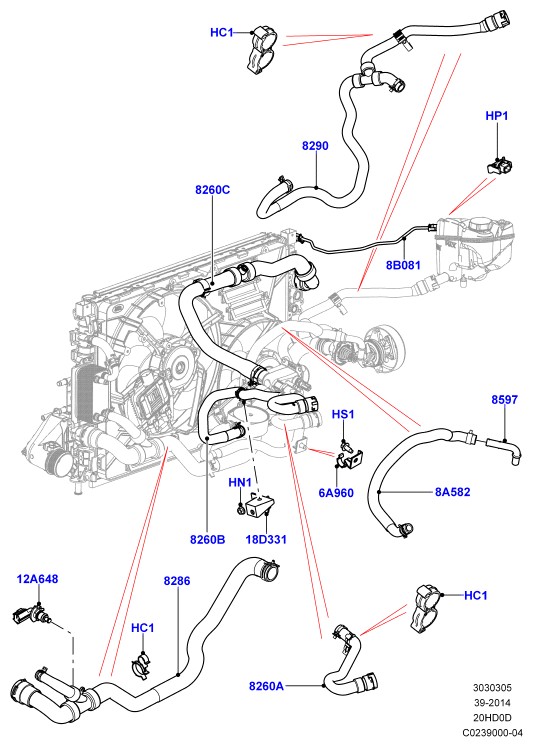 HC1

HP1

8290

8260C

8B081

8597

HS1

6A960

8A582

HN1

8260B

18D331

12A648

8286

HC1

HC1

8260A

3030305
39-2014
20HD0D
C0239000-04