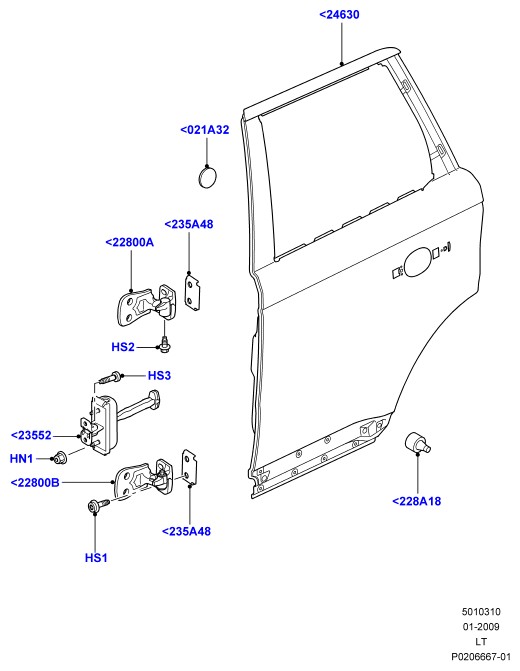 <24630

<021A32

<235A48

<22800A

HS2

HS3

<23552

HN1

<22800B

<235A48

HS1

<228A18

5010310
01-2009
LT
P0206667-01