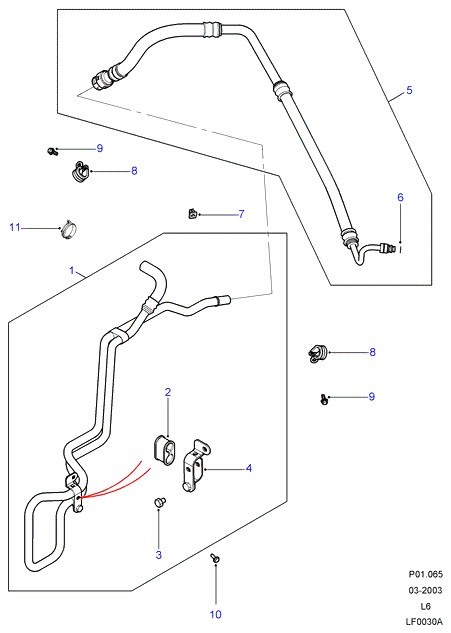 5

9

8

6

7

11

1

8

9

2

4

3

10

P01.065
03-2003
L6
LF0030A