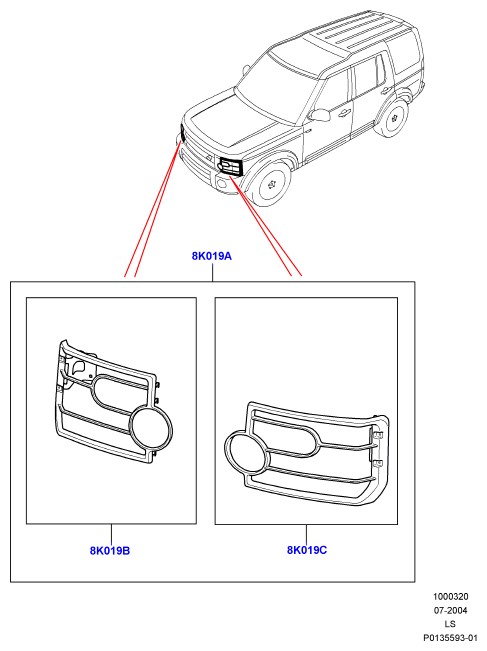 8K019A

8K019B

8K019C

1000320
07-2004
LS
P0135593-01