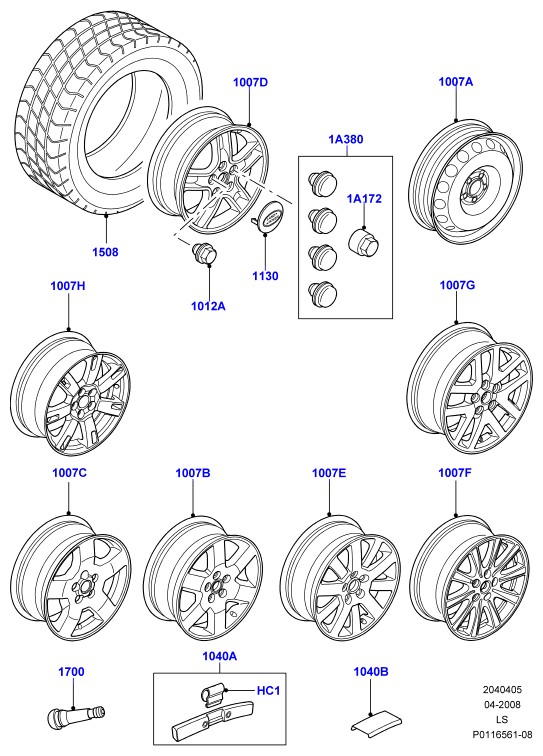 1007D

1007A

1A380

1A172

1508

1130

1012A

1007H

1007G

1007C

1007B

1007E

1007F

1700

1040A

HC1

1040B

2040405
04-2008
LS
P0116561-08