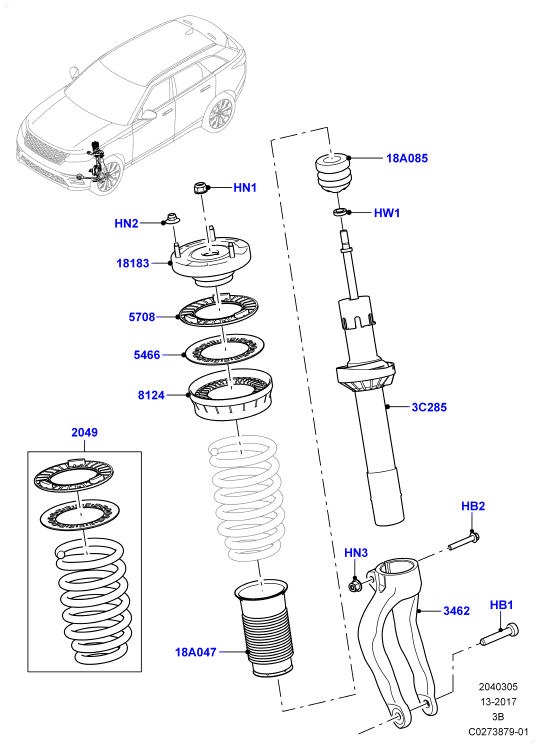 18A085
HN1
HW1
HN2
18183
5708
5466
8124
3C285
2049
HB2
HN3
3462
HB1
18A047
2040305
13-2017
3B
C0273879-01