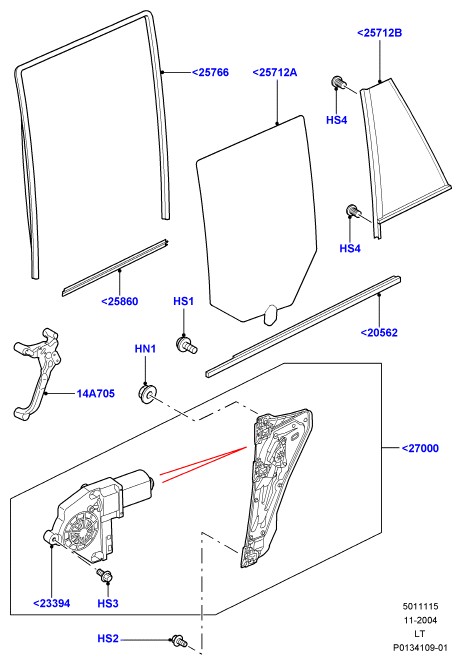 <25712B
<25766
<25712A
HS4
HS4
<25860
HS1
<20562
HN1
14A705
<27000
<23394
HS3
HS2
5011115
11-2004
LT
P0134109-01