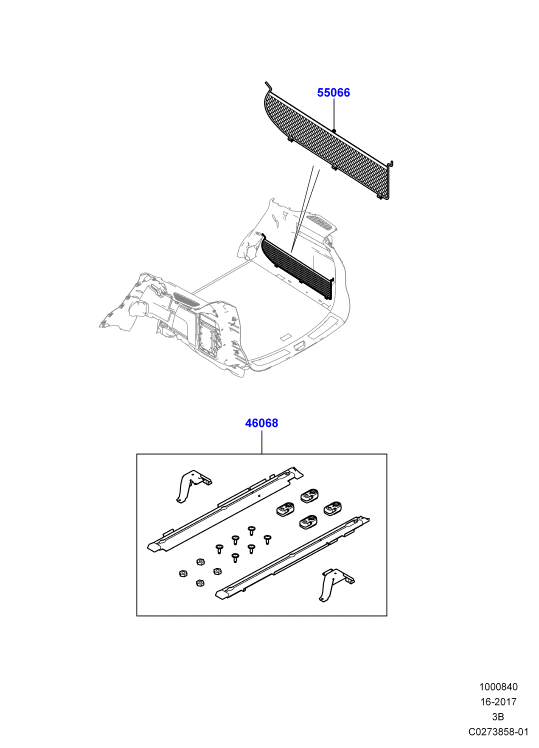 55066

46068

1000840
16-2017
3B
C0273858-01