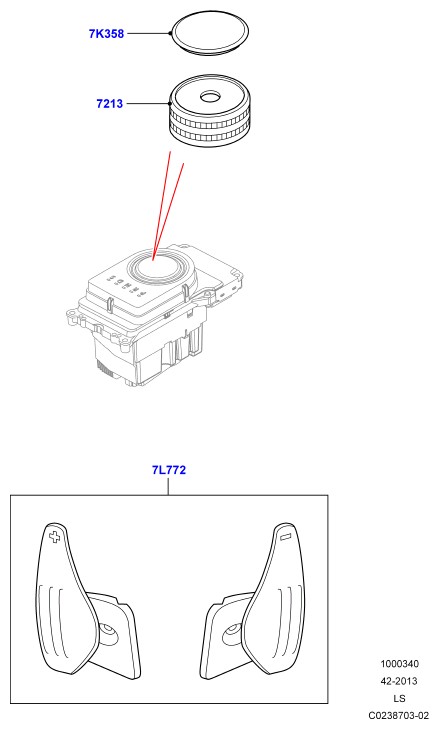 7K358

7213

7L772

1000340
42-2013
LS
C0238703-02