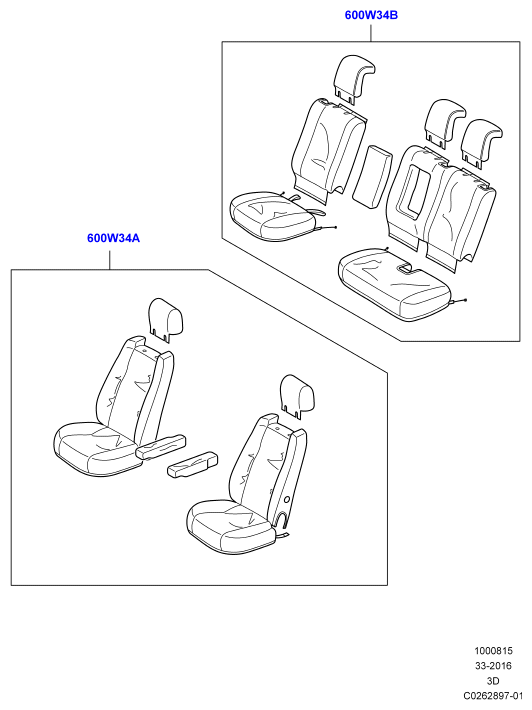 600W34B

600W34A

1000815
33-2016
3D
C0262897-01