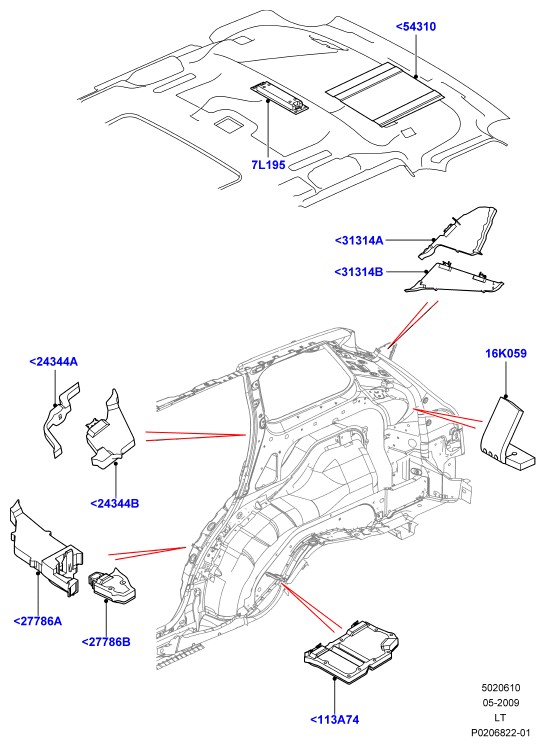 <54310

7L195

<31314A

<31314B

<24344A

16K059

<24344B

<27786A

<27786B

<113A74

5020610
05-2009
LT
P0206822-01