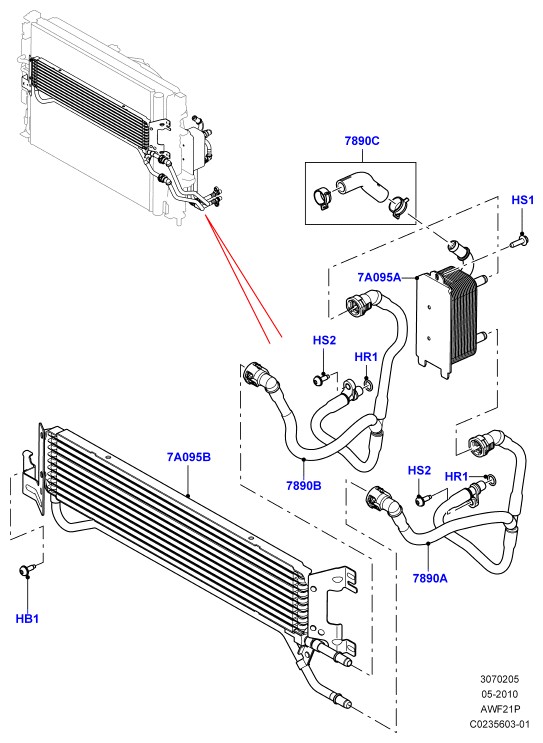 7890C

HS1

7A095A

HS2

HR1

7A095B

7890B

HS2

HR1

7890A

HB1

3070205
05-2010
AWF21P
C0235603-01