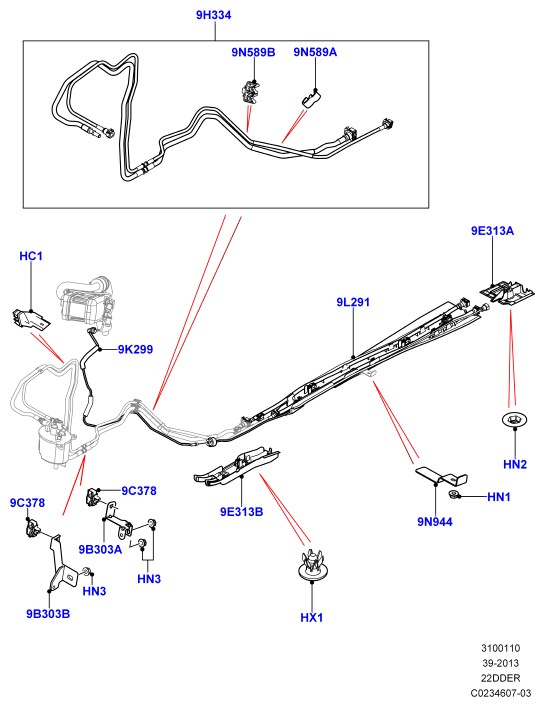 9H334
9N589B
9N589A
9E313A
HC1
9L291
9K299
HN2
9C378
9C378
HN1
9E313B
9N944
9B303A
HN3
HN3
9B303B
HX1
3100110
39-2013
22DDER
C0234607-03