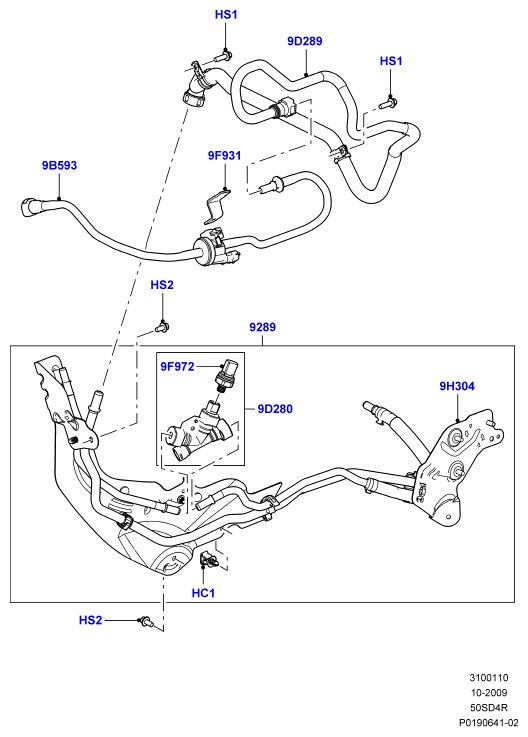 HS1

9D289

HS1

9F931

9B593

HS2

9289

9F972

9D280

9H304

HC1

HS2

3100110
10-2009
50SD4R
P0190641-02