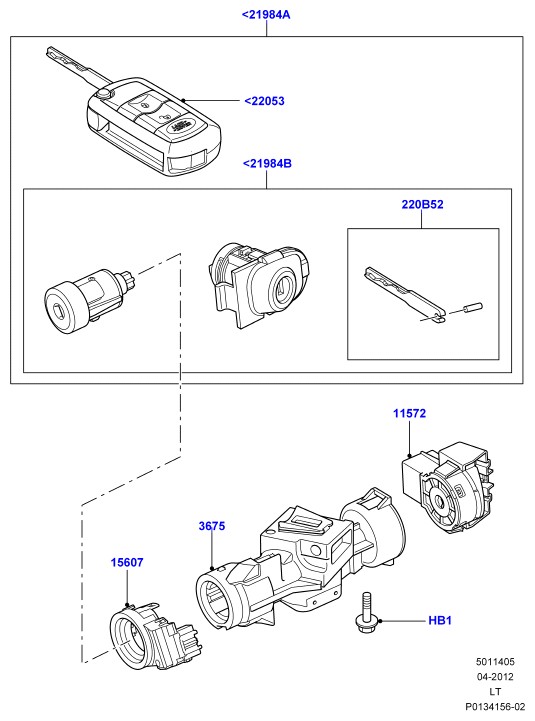 <21984A

<22053

<21984B

220B52

11572

3675

15607

HB1

5011405
04-2012
LT
P0134156-02