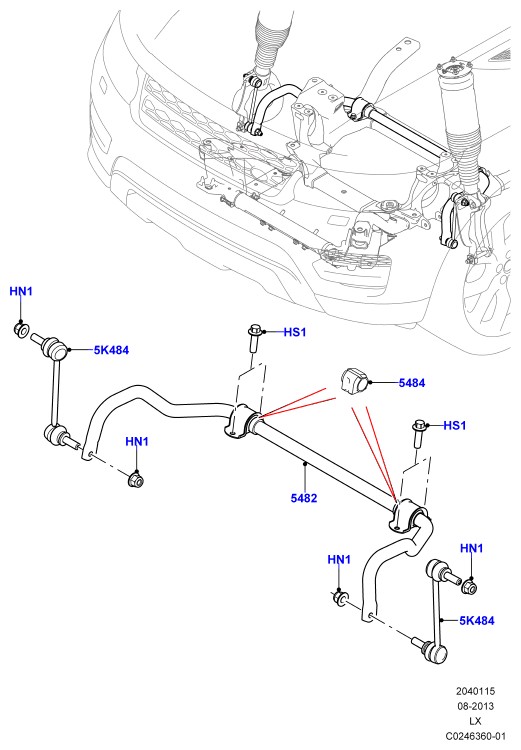 HN1
5K484
HS1
5484
HS1
HN1
5482
HN1
HN1
5K484

2040115
08-2013
LX
C0246360-01