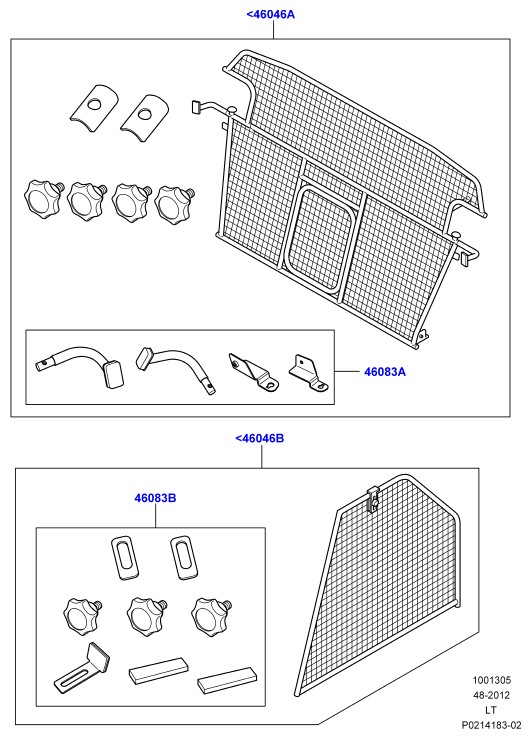 <46046A

46083A

<46046B

46083B

1001305
48-2012
LT
P0214183-02