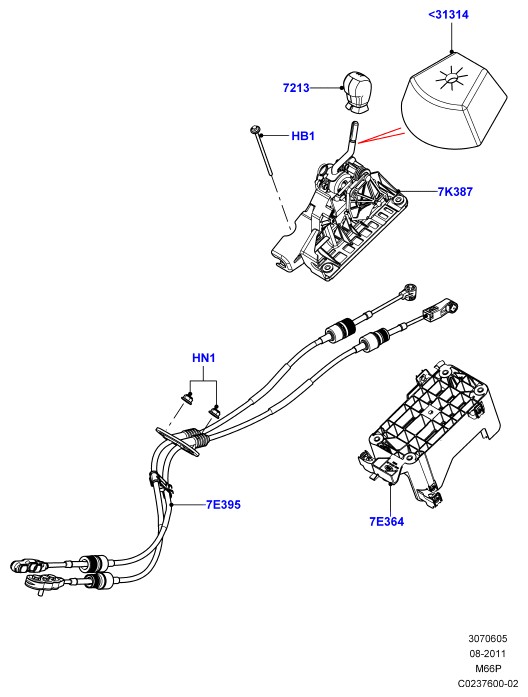 <31314

7213

HB1

7K387

HN1

7E395

7E364

3070605
08-2011
M66P
C0237600-02