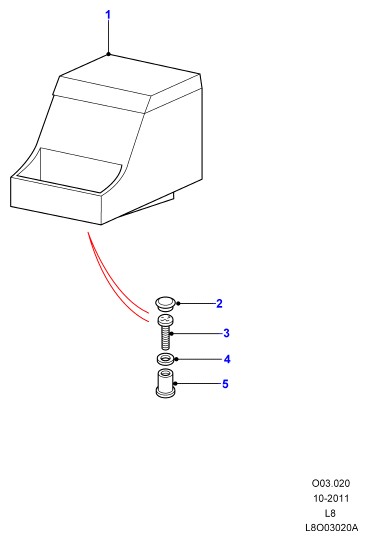 1
2
3
4
5
O03.020
10-2011
L8
L8O03020A