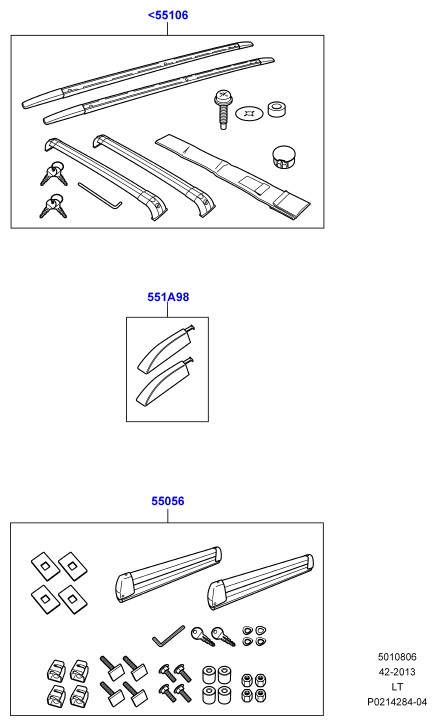 <55106

551A98

55056

5010806
42-2013
LT
P0214284-04