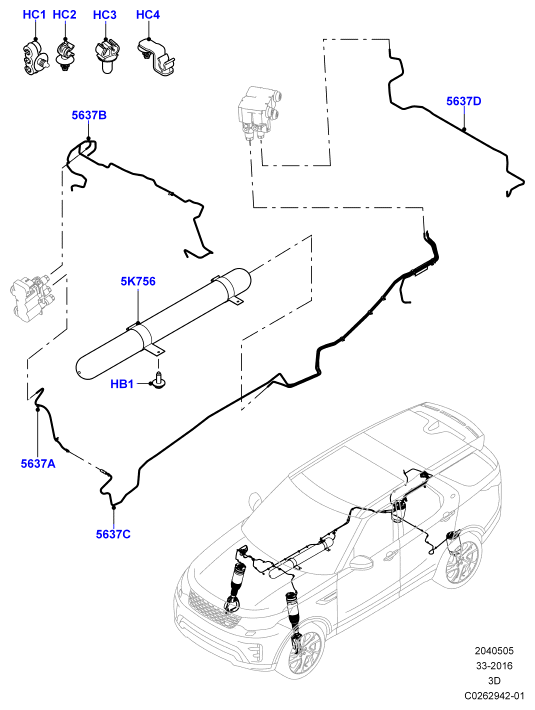 HC1 HC2 HC3 HC4

5637B

5637D

5K756

HB1

5637A

5637C

2040505
33-2016
3D
C0262942-01