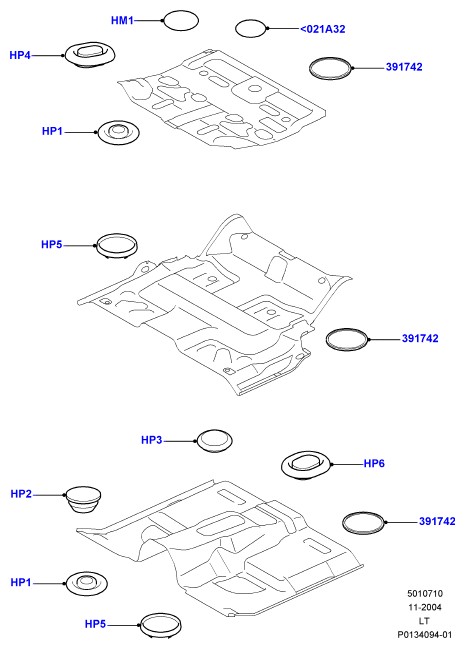 HM1
<021A32
HP4
391742
HP1

HP5
391742

HP3
HP6
HP2
391742
HP1
HP5

5010710
11-2004
LT
P0134094-01