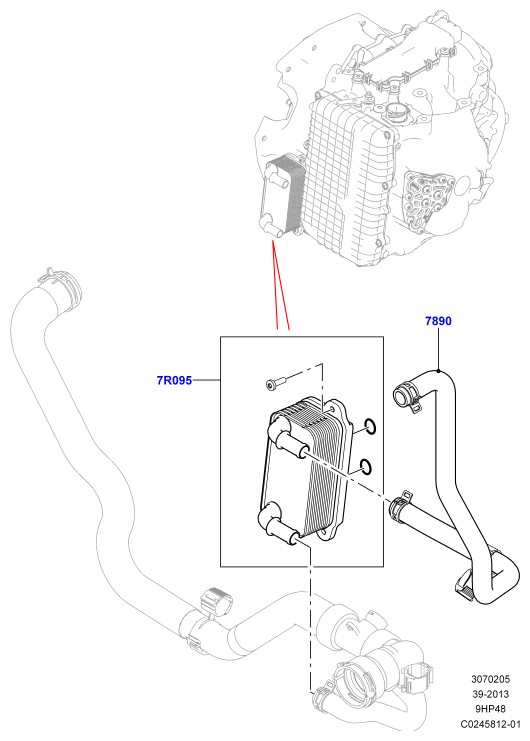 7890

7R095

3070205
39-2013
9HP48
C0245812-01