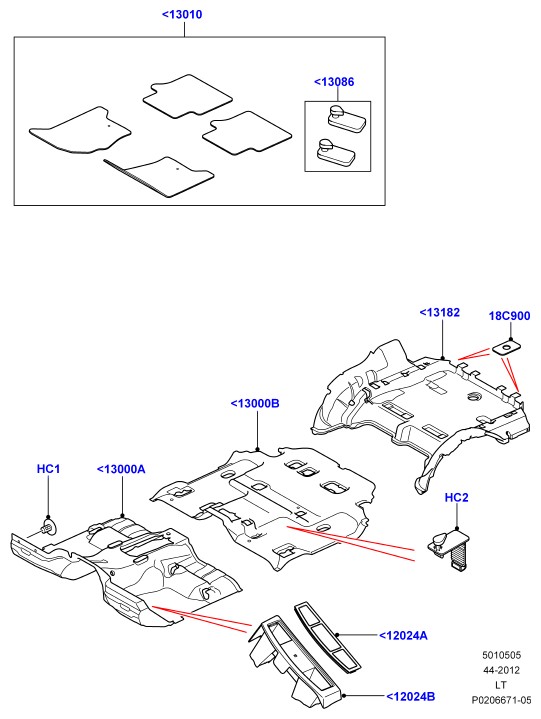 <13010

<13086

<13182

18C900

<13000B

HC1

<13000A

HC2

<12024A

<12024B

5010505
44-2012
LT
P0206671-05