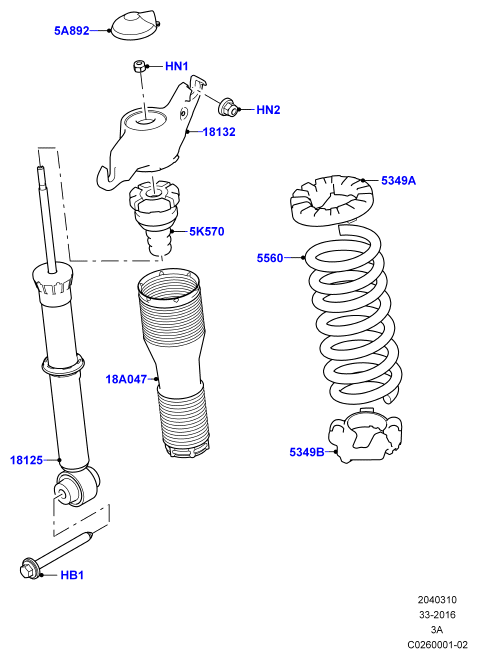 5A892

HN1

HN2

18132

5349A

5K570

5560

18A047

5349B

18125

HB1

2040310
33-2016
3A
C0260001-02