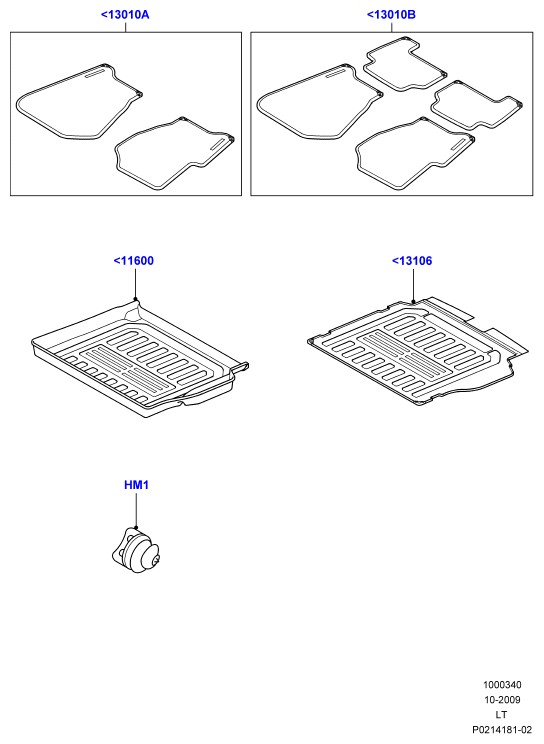 <13010A

<13010B

<11600

<13106

HM1

1000340
10-2009
LT
P0214181-02