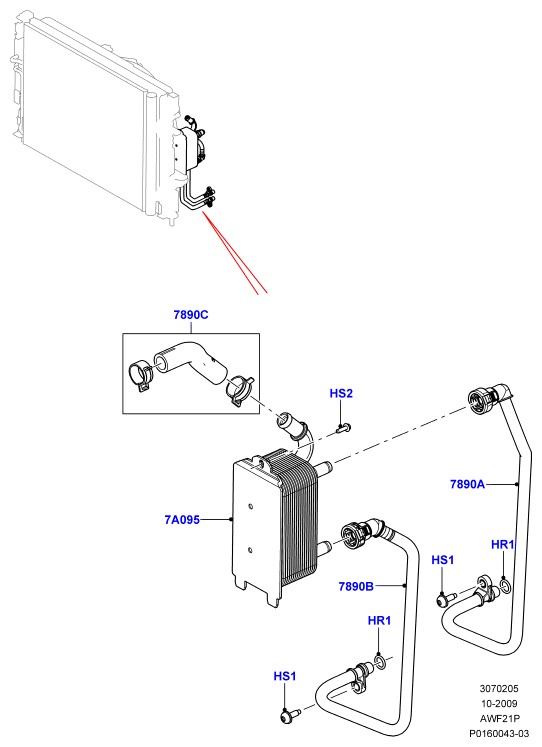 7890C

HS2

7890A

7A095

HR1

HS1

7890B

HR1

HS1

3070205
10-2009
AWF21P
P0160043-03