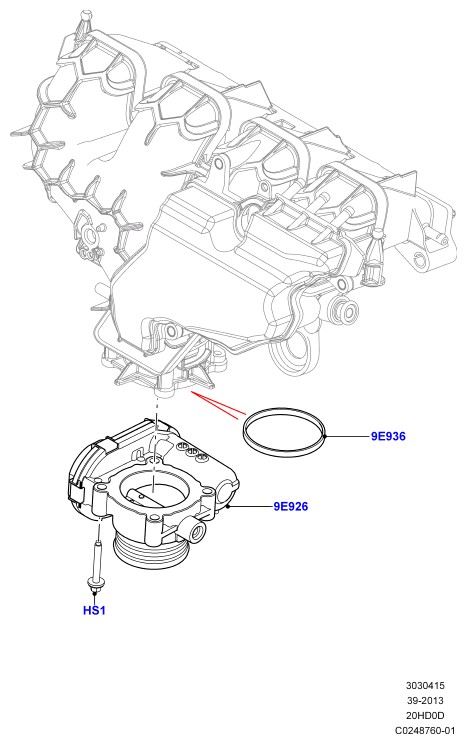 9E936
9E926
HS1
3030415
39-2013
20HD0D
C0248760-01