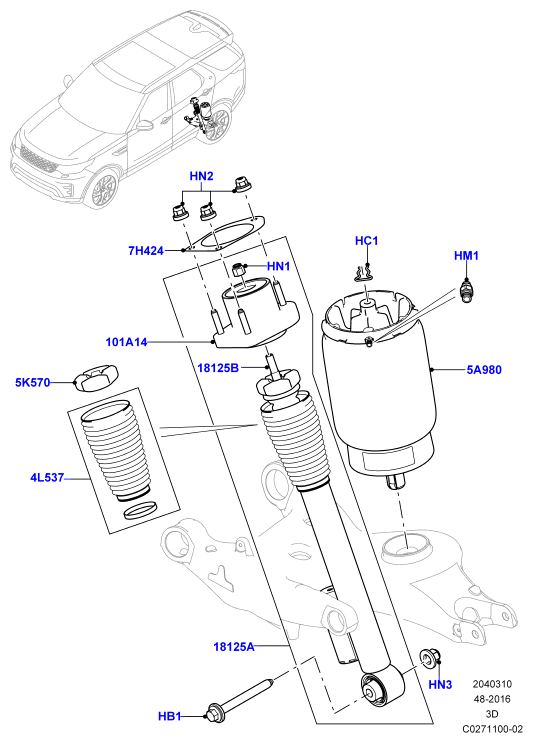 HN2
7H424
HN1
HC1
HM1
101A14
18125B
5A980
5K570
4L537
18125A
HN3
HB1
2040310
48-2016
3D
C0271100-02