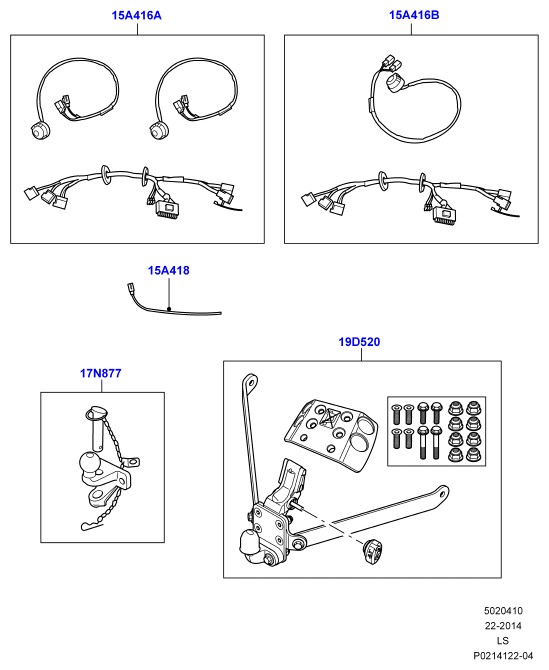 15A416A

15A416B

15A418

17N877

19D520

5020410
22-2014
LS
P0214122-04