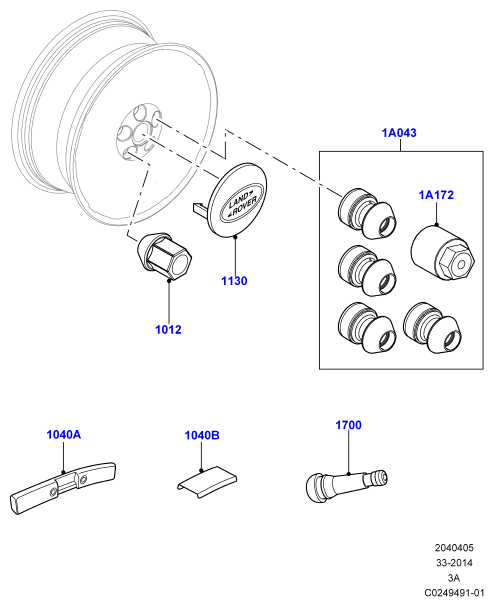 1A043

1A172

LAND ROVER

1130

1012

1040A

1040B

1700

2040405
33-2014
3A
C0249491-01