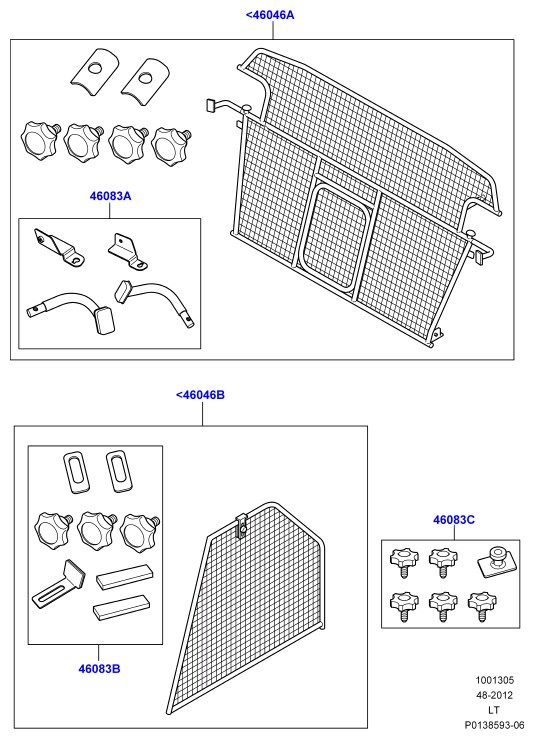 <46046A

46083A

<46046B

46083C

46083B

1001305
48-2012
LT
P0138593-06