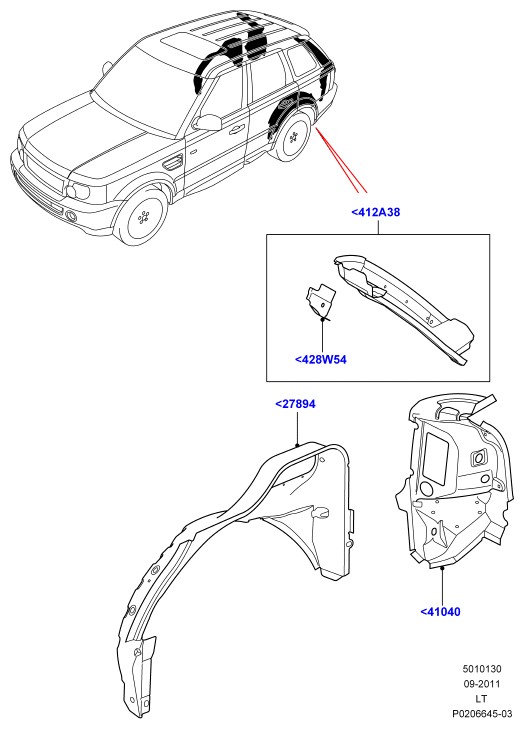 <412A38

<428W54

<27894

<41040

5010130
09-2011
LT
P0206645-03