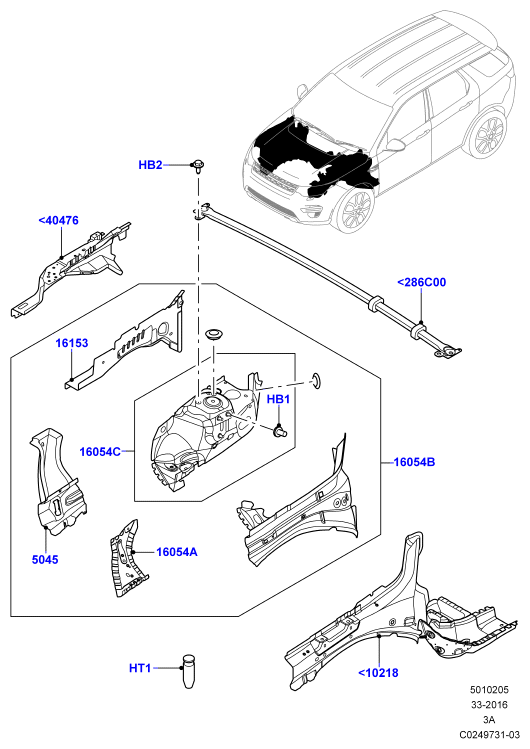 HB2

<40476

<286C00

16153

HB1

16054C

16054B

5045

16054A

HT1

<10218

5010205
33-2016
3A
C0249731-03