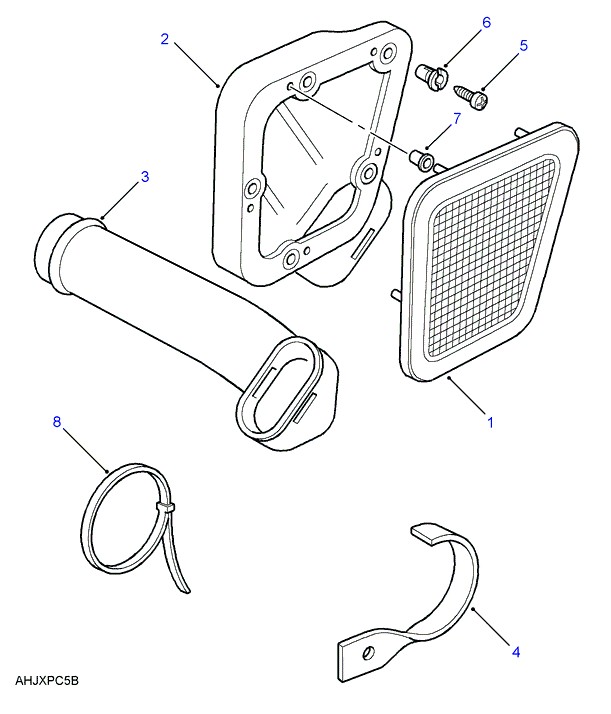 2
6
5
7
3
1
8
4
AHJXPC5B