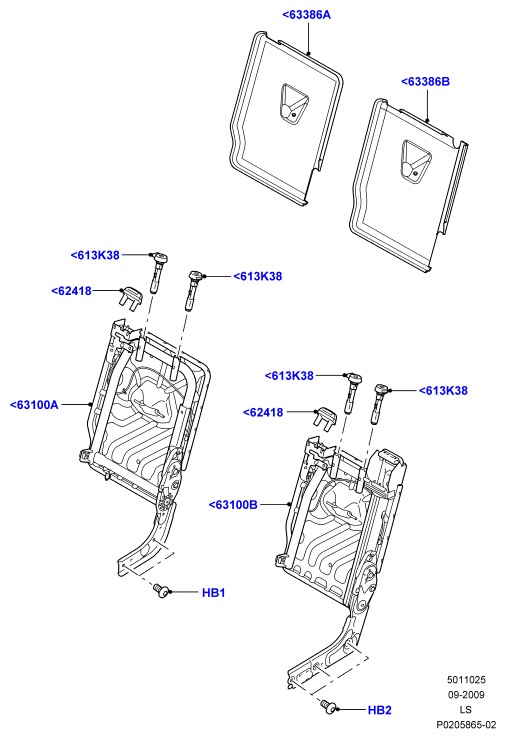 <63386A

<63386B

<613K38

<613K38

<62418

<63100A

<613K38

<613K38

<62418

<63100B

HB1

HB2

5011025
09-2009
LS
P0205865-02