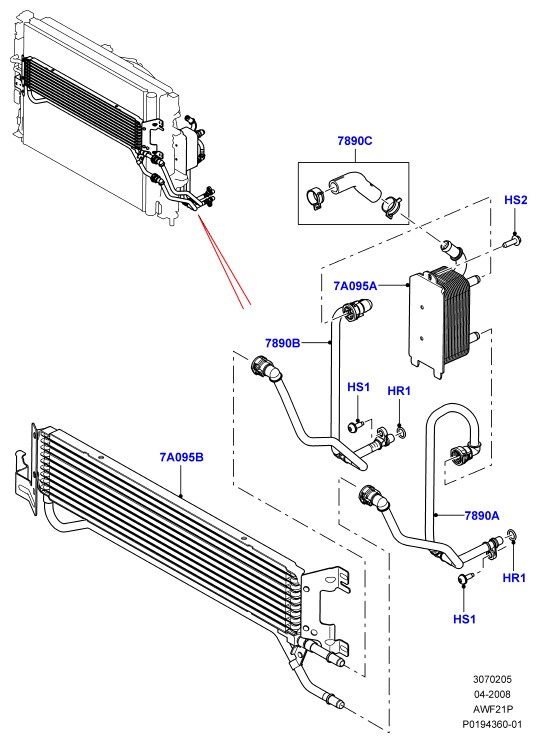 7890C

HS2

7A095A

7890B

HS1

HR1

7A095B

7890A

HR1

HS1

3070205
04-2008
AWF21P
P0194360-01