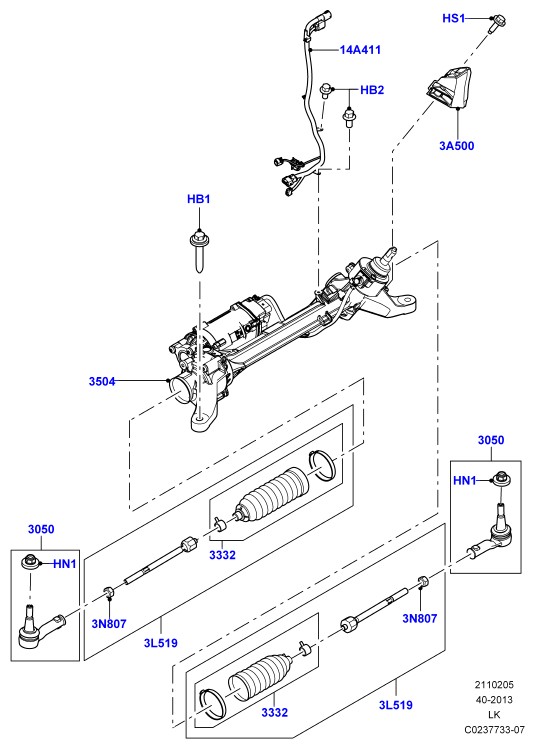 HS1
14A411
HB2
3A500
HB1
3504
3050
HN1
3050
HN1
3332
3N807
3L519
3N807
3332
3L519
2110205
40-2013
LK
C0237733-07