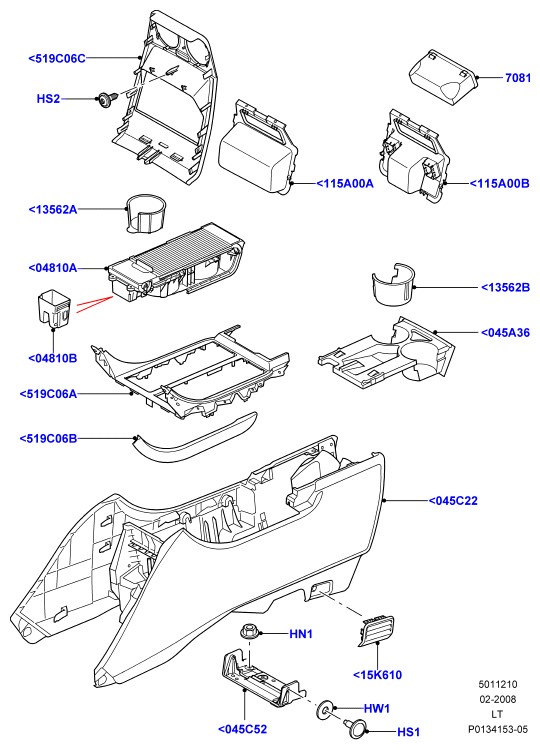 <519C06C

HS2

7081

<115A00A

<115A00B

<13562A

<04810A

<13562B

<045A36

<04810B

<519C06A

<519C06B

<045C22

HN1

<15K610

<045C52

HW1

HS1

5011210
02-2008
LT
P0134153-05