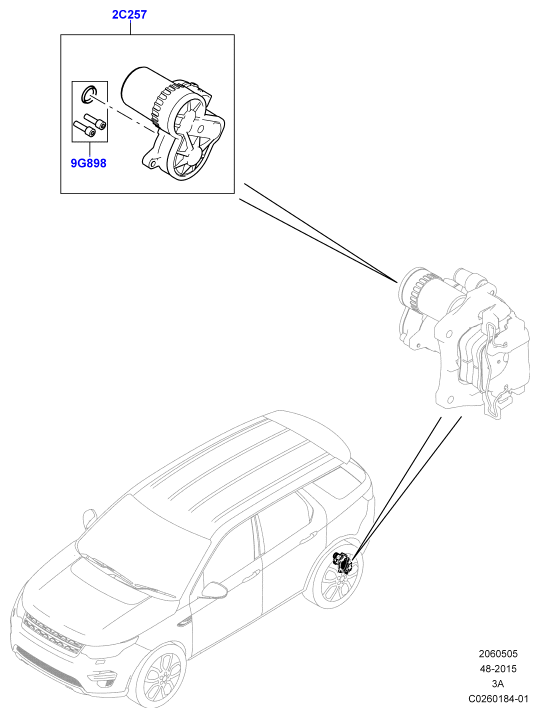 2C257

9G898

2060505
48-2015
3A
C0260184-01